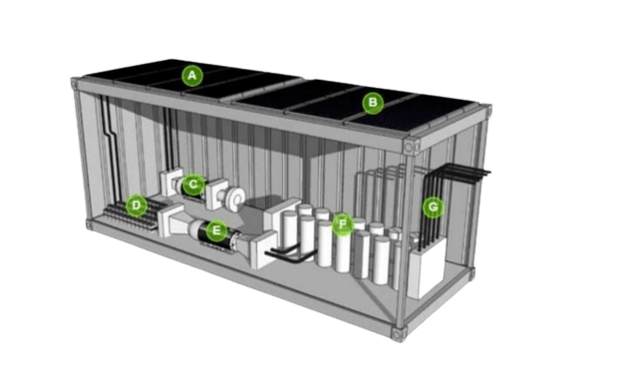 A
B
C
D
E
F
G